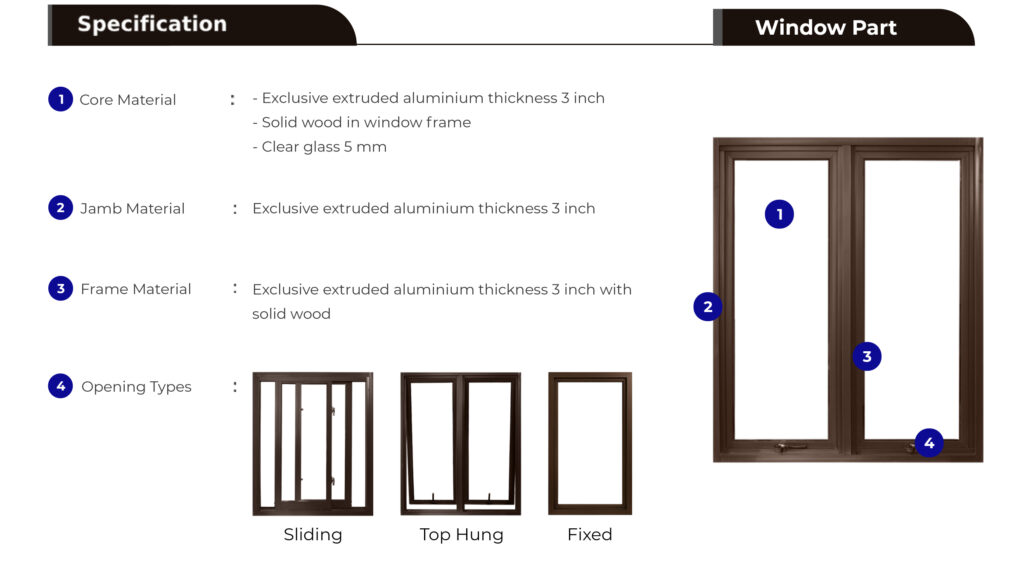 Specification

Window Part

1 Core Material : - Exclusive extruded aluminium thickness 3 inch
- Solid wood in window frame
- Clear glass 5 mm

2 Jamb Material : Exclusive extruded aluminium thickness 3 inch

3 Frame Material : Exclusive extruded aluminium thickness 3 inch with solid wood

4 Opening Types :

Sliding

Top Hung

Fixed

1

2

3

4